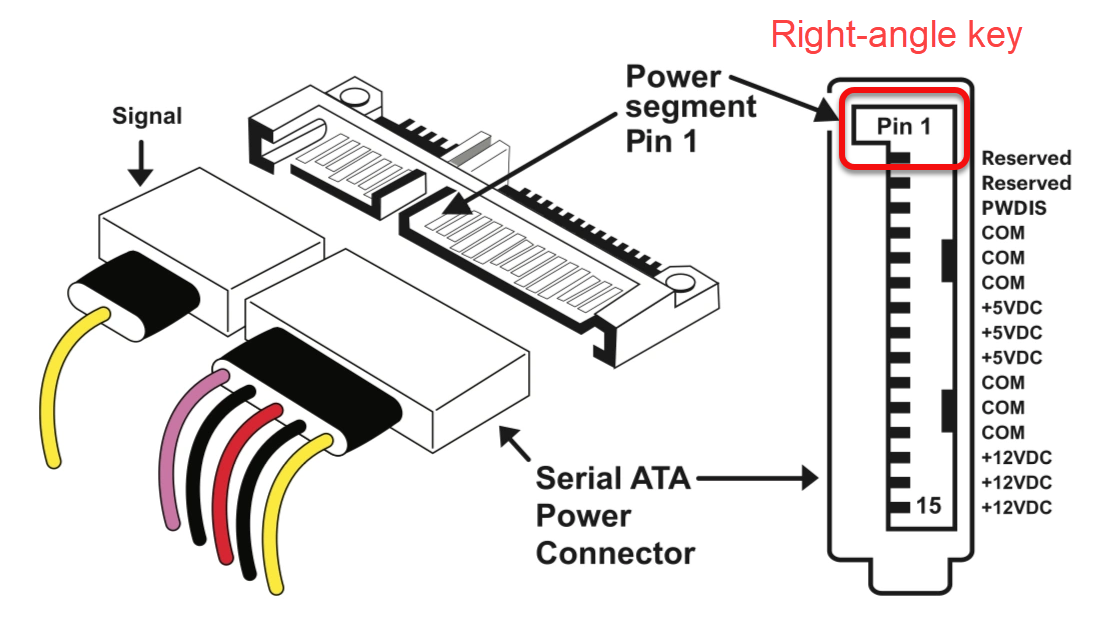 Right-angle key

Signal

Power segment Pin 1

Pin 1

Reserved
Reserved
PWDIS
COM
COM
COM
+5VDC
+5VDC
+5VDC
COM
COM
COM
+12VDC
+12VDC
+12VDC

15

Serial ATA Power Connector